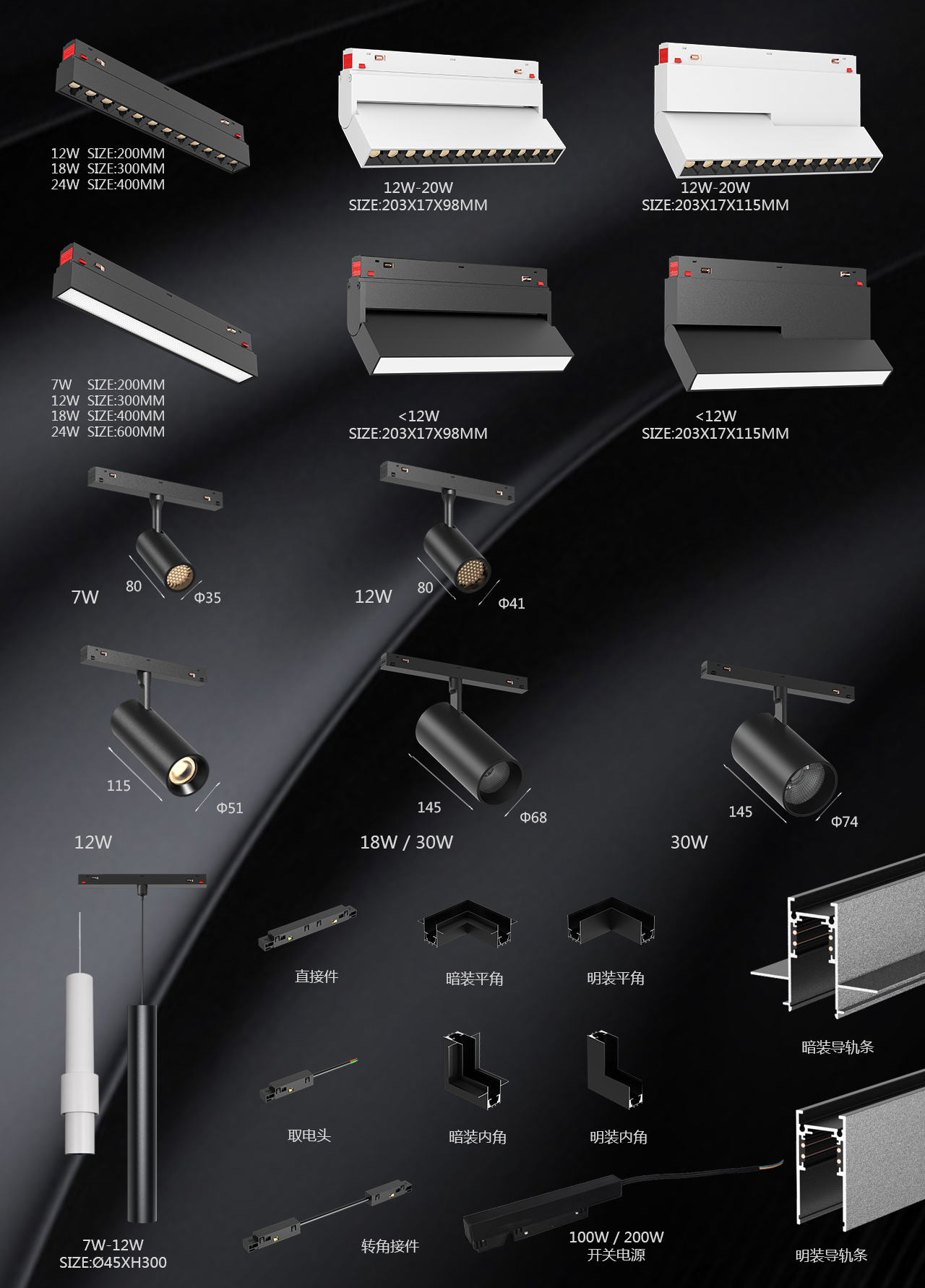 12W SIZE:200MM
18W SIZE:300MM
24W SIZE:400MM

12W-20W
SIZE:203X17X98MM

12W-20W
SIZE:203X17X115MM

7W SIZE:200MM
12W SIZE:300MM
18W SIZE:400MM
24W SIZE:600MM

<12W
SIZE:203X17X98MM

<12W
SIZE:203X17X115MM

7W 80 Φ35

12W 80 Φ41

115 Φ51
12W

145 Φ68
18W / 30W

145 Φ74
30W

直接件

暗装平角

明装平角

暗装导轨条

取电头

暗装内角

明装内角

7W-12W
SIZE:Ø45XH300

转角接件

100W / 200W
开关电源

明装导轨条