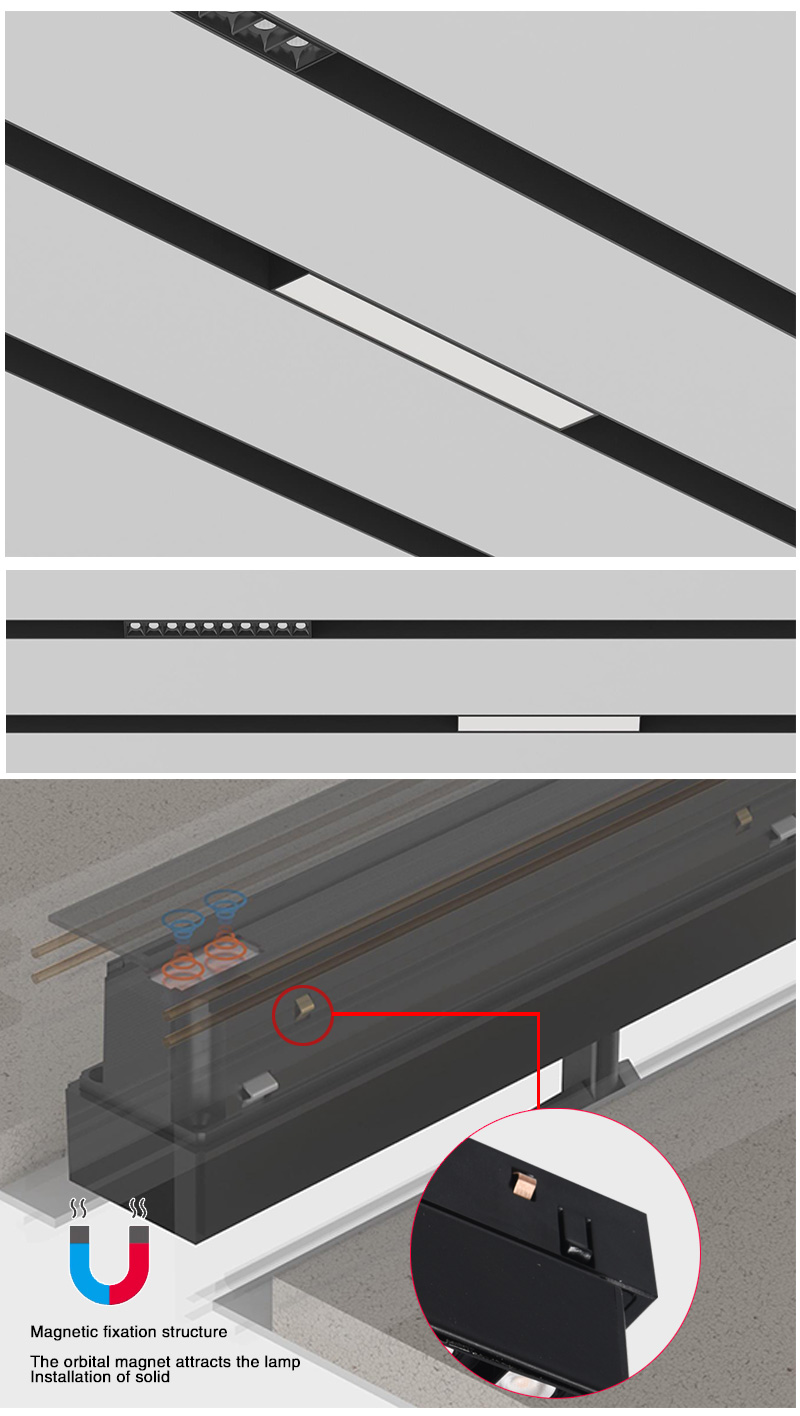 Magnetic fixation structure

The orbital magnet attracts the lamp
Installation of solid